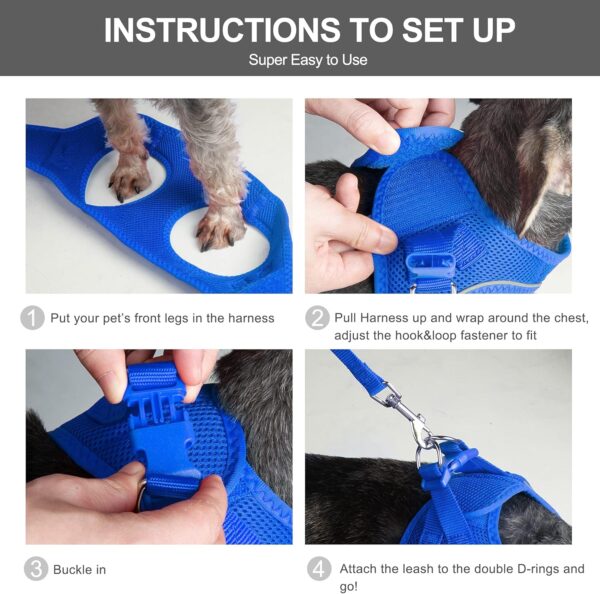 INSTRUCTIONS TO SET UP
Super Easy to Use

1 Put your pet's front legs in the harness

2 Pull Harness up and wrap around the chest, adjust the hook&loop fastener to fit

3 Buckle in

4 Attach the leash to the double D-rings and go!