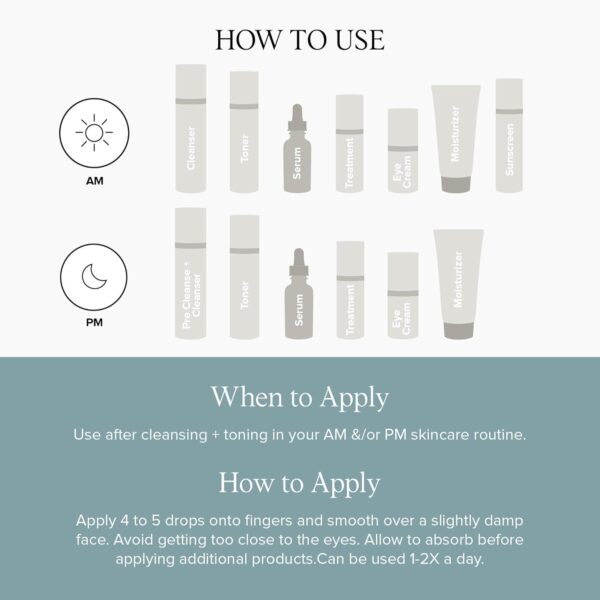 HOW TO USE

AM

Cleanser
Toner
Serum
Treatment
Eye Cream
Moisturizer
Sunscreen

PM

Pre Cleanse + Cleanser
Toner
Serum
Treatment
Eye Cream
Moisturizer

When to Apply

Use after cleansing + toning in your AM &/or PM skincare routine.

How to Apply

Apply 4 to 5 drops onto fingers and smooth over a slightly damp face. Avoid getting too close to the eyes. Allow to absorb before applying additional products.Can be used 1-2X a day.