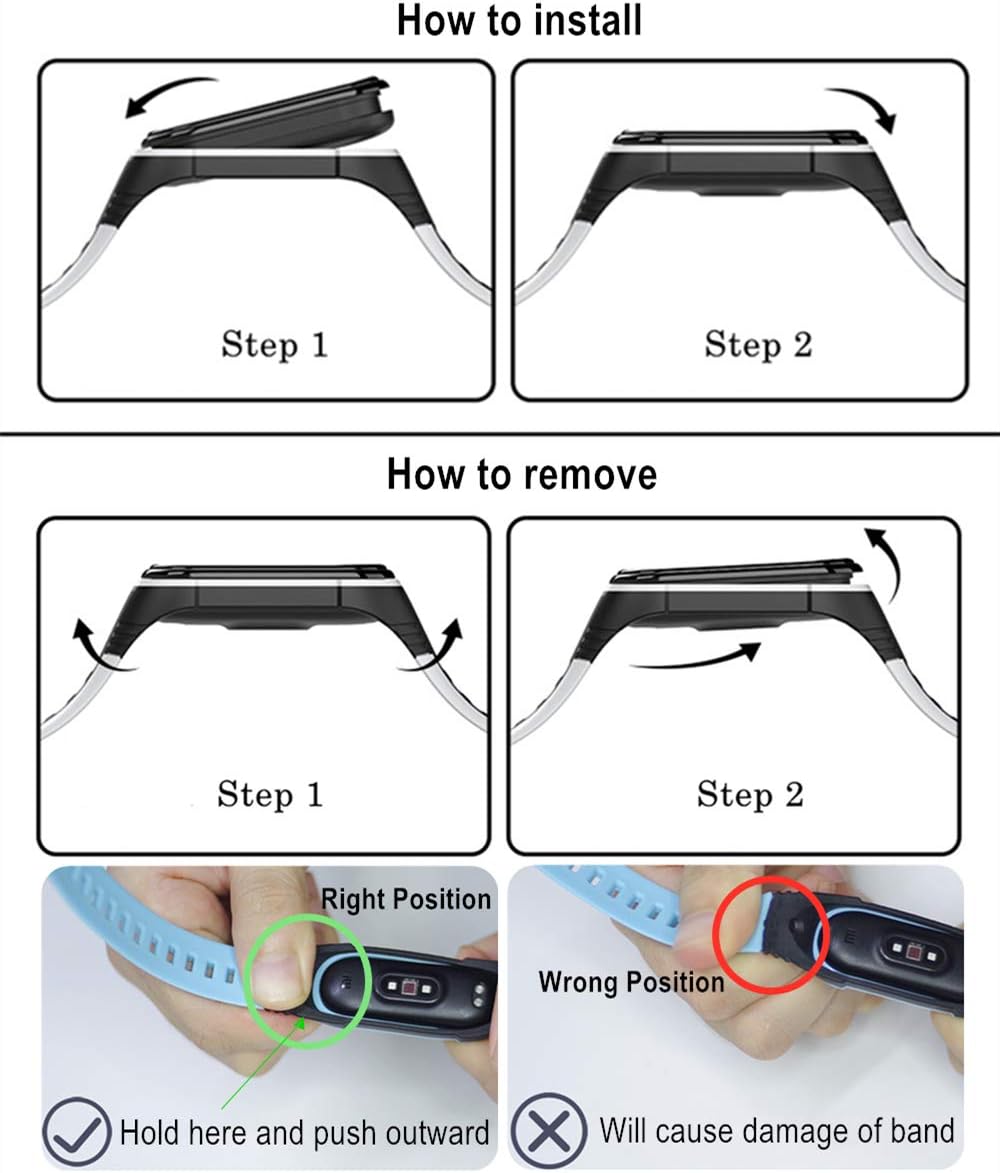 How to install

Step 1

Step 2

How to remove

Step 1

Step 2

Right Position

Hold here and push outward

Wrong Position

Will cause damage of band