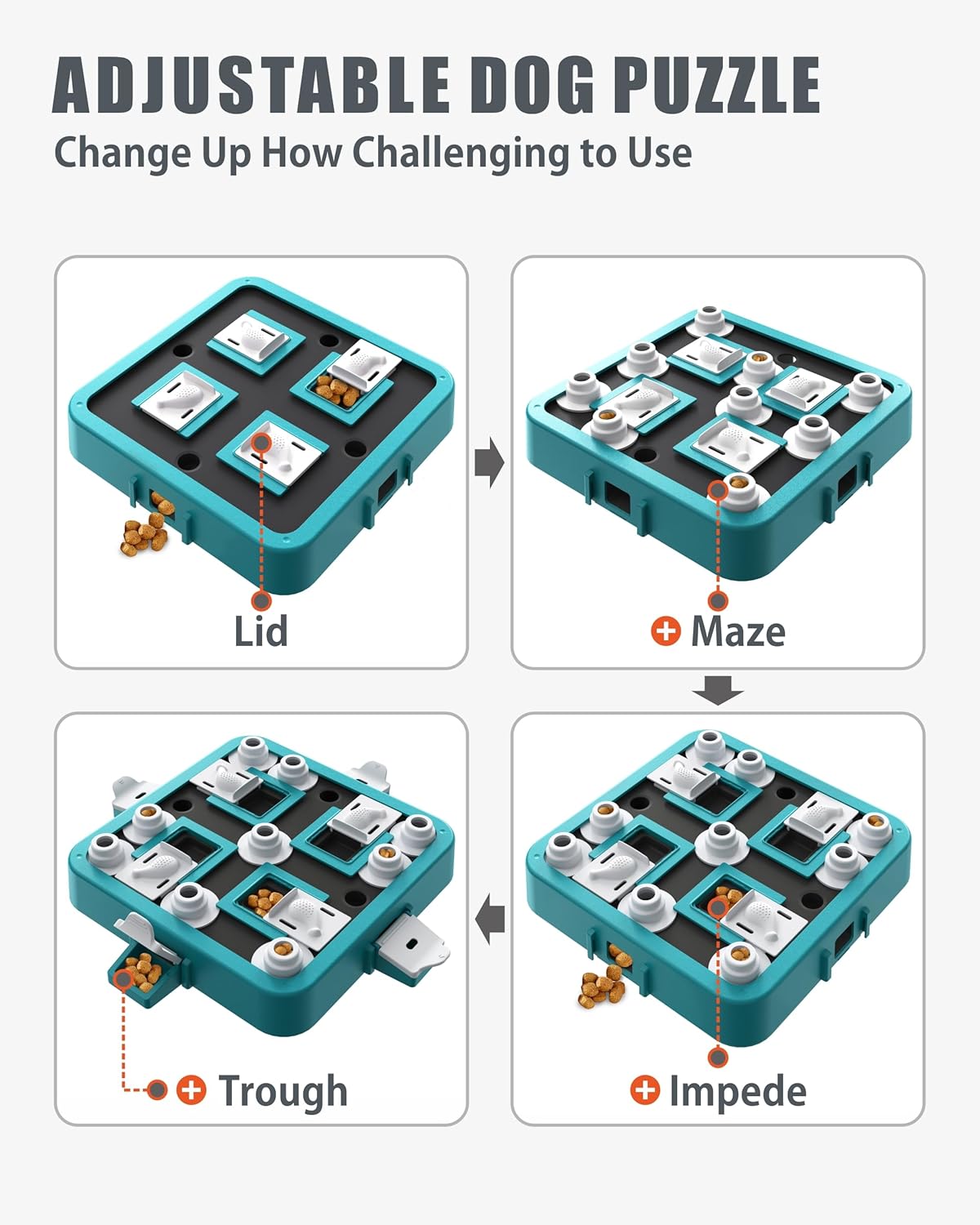 ADJUSTABLE DOG PUZZLE
Change Up How Challenging to Use

Lid

+ Maze

+ Trough

+ Impede