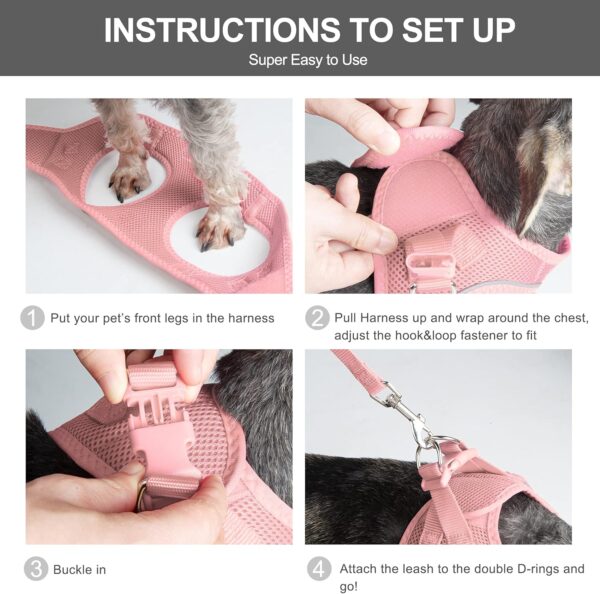 INSTRUCTIONS TO SET UP
Super Easy to Use

1 Put your pet's front legs in the harness

2 Pull Harness up and wrap around the chest, adjust the hook&loop fastener to fit

3 Buckle in

4 Attach the leash to the double D-rings and go!