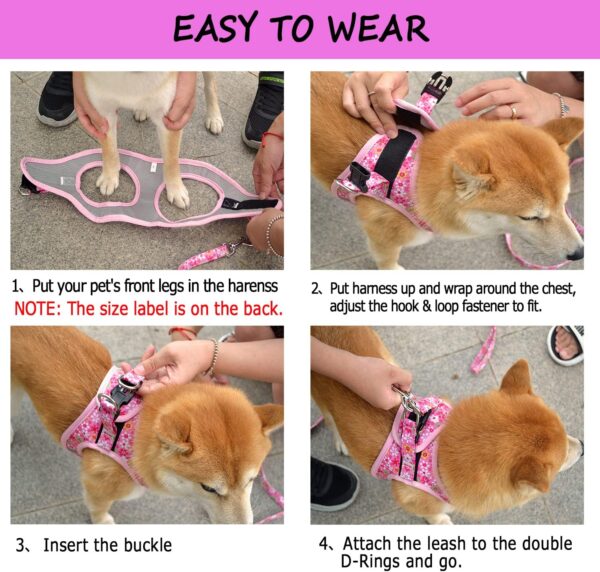 EASY TO WEAR

1、Put your pet's front legs in the harenss
NOTE: The size label is on the back.

2、Put harness up and wrap around the chest, adjust the hook & loop fastener to fit.

3、Insert the buckle

4、Attach the leash to the double D-Rings and go.