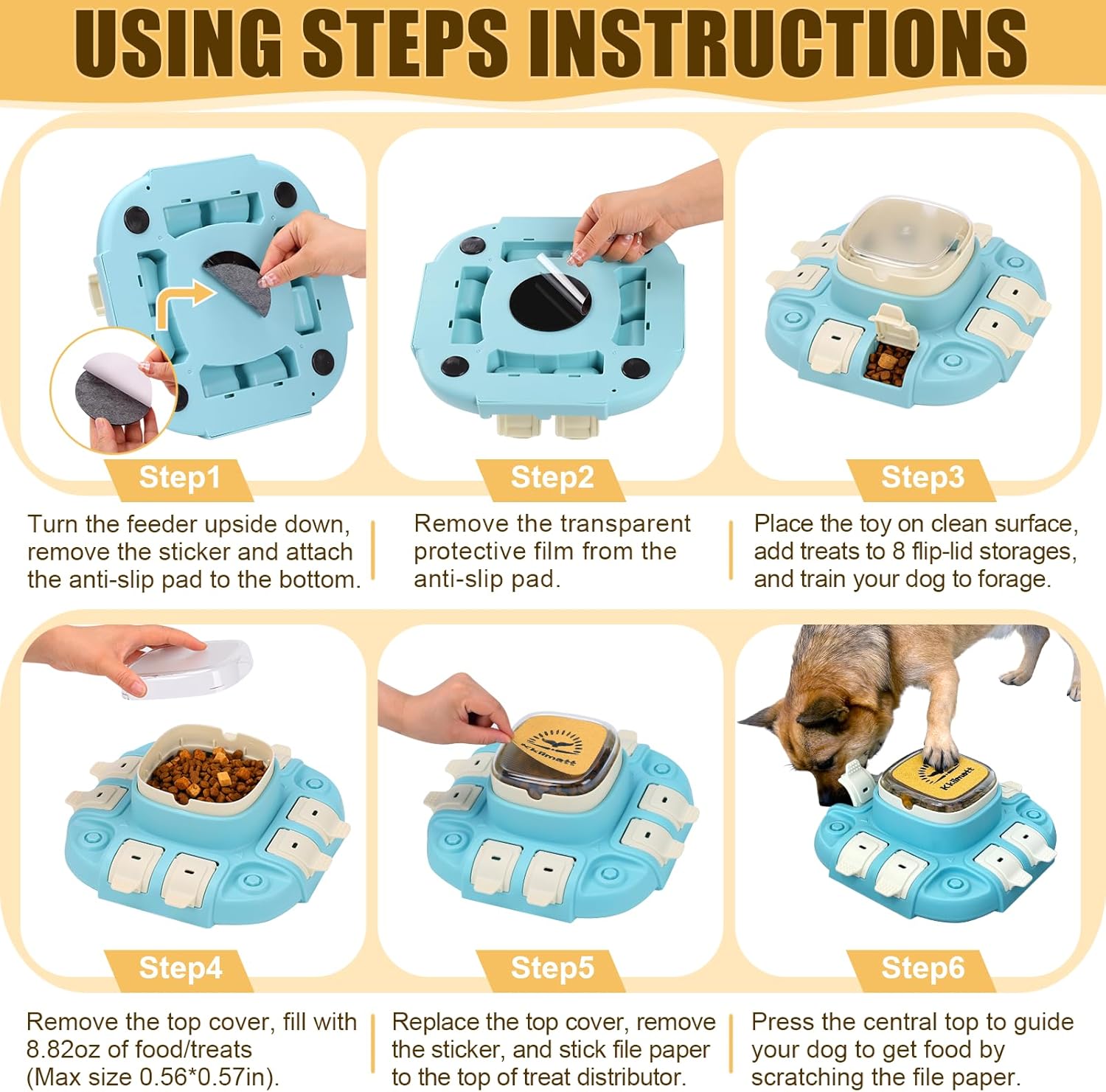 USING STEPS INSTRUCTIONS

Step1

Turn the feeder upside down, remove the sticker and attach the anti-slip pad to the bottom.

Step2

Remove the transparent protective film from the anti-slip pad.

Step3

Place the toy on clean surface, add treats to 8 flip-lid storages, and train your dog to forage.

Step4

Remove the top cover, fill with 8.82oz of food/treats (Max size 0.56*0.57in).

Kilimatt

Step5

Replace the top cover, remove the sticker, and stick file paper to the top of treat distributor.

Kilimatt

Step6

Press the central top to guide your dog to get food by scratching the file paper.