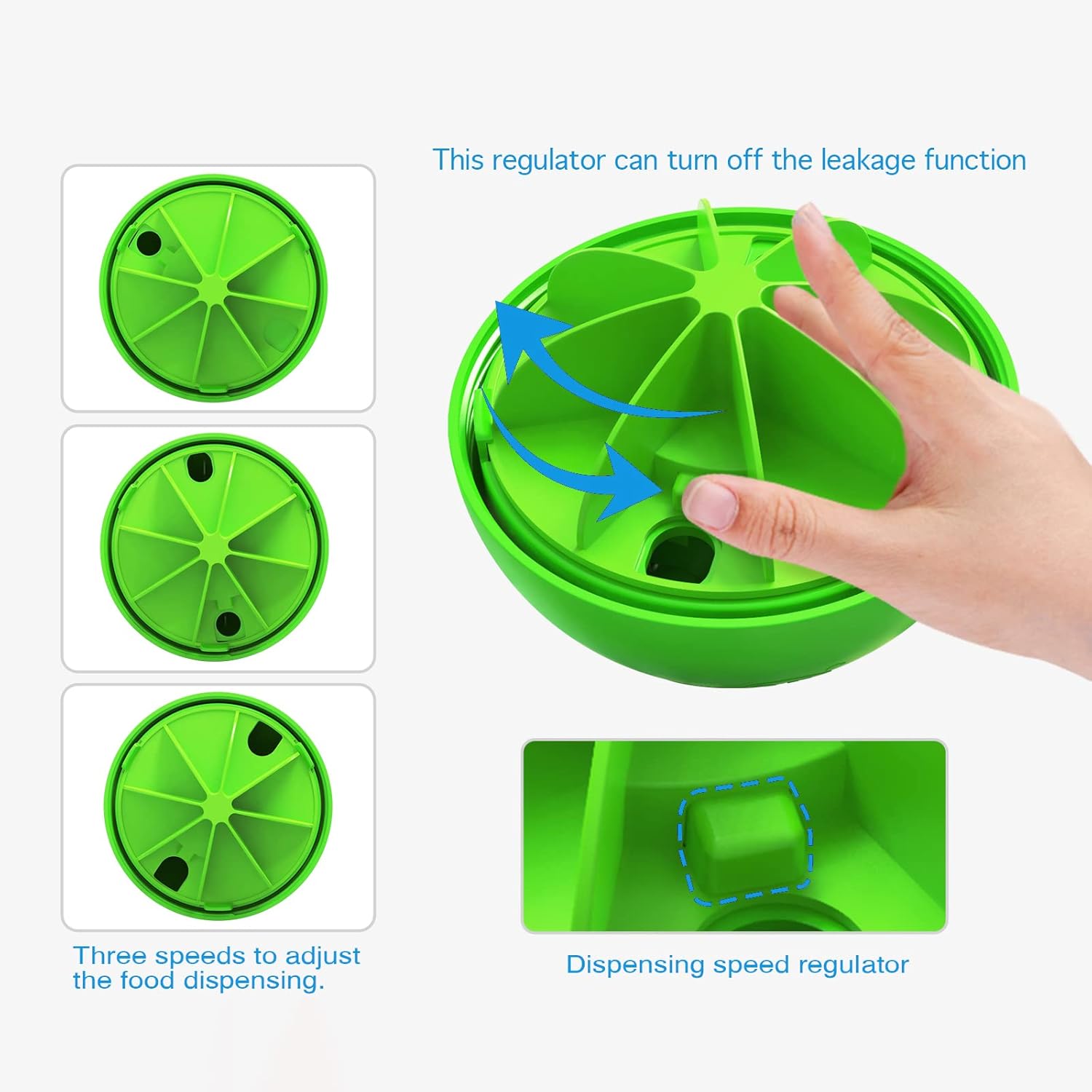 This regulator can turn off the leakage function

Three speeds to adjust the food dispensing.

Dispensing speed regulator