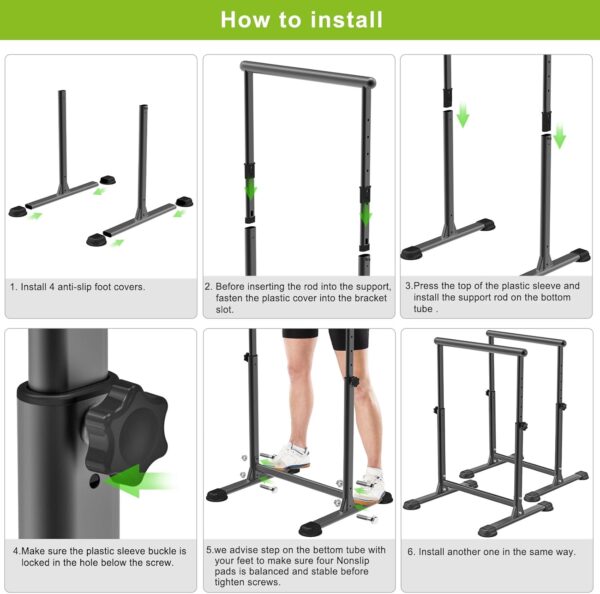 How to install

1. Install 4 anti-slip foot covers.

2. Before inserting the rod into the support, fasten the plastic cover into the bracket slot.

3.Press the top of the plastic sleeve and install the support rod on the bottom tube .

4.Make sure the plastic sleeve buckle is locked in the hole below the screw.

5.we advise step on the bettom tube with your feet to make sure four Nonslip pads is balanced and stable before tighten screws.

6. Install another one in the same way.